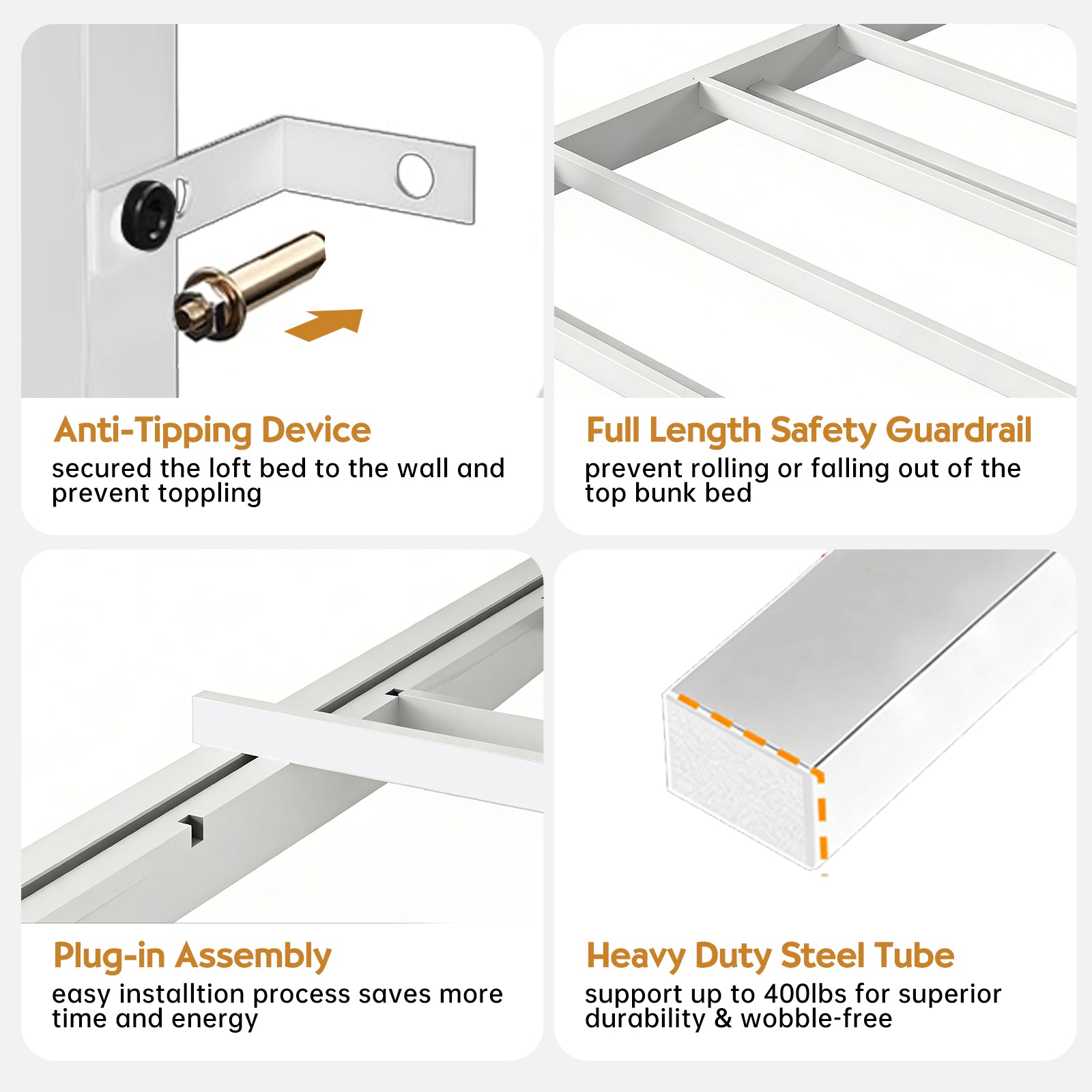 Anti-Tipping Device
secured the loft bed to the wall and prevent toppling

Full Length Safety Guardrail
prevent rolling or falling out of the top bunk bed

Plug-in Assembly
easy installtion process saves more time and energy

Heavy Duty Steel Tube
support up to 400lbs for superior durability & wobble-free