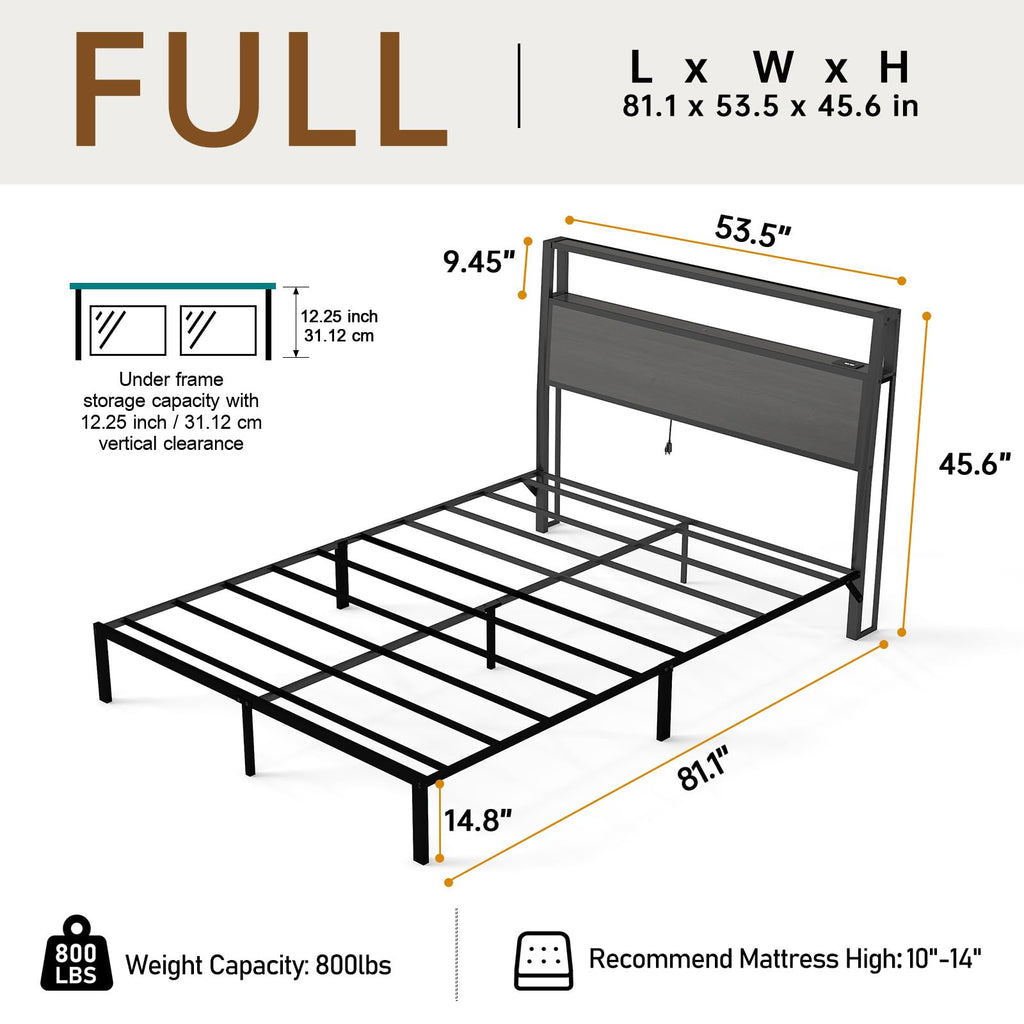 FULL

L x W x H
81.1 x 53.5 x 45.6 in

12.25 inch
31.12 cm

Under frame storage capacity with 12.25 inch / 31.12 cm vertical clearance

9.45"

53.5"

45.6"

81.1"

14.8"

800 LBS

Weight Capacity: 800lbs

Recommend Mattress High: 10"-14"