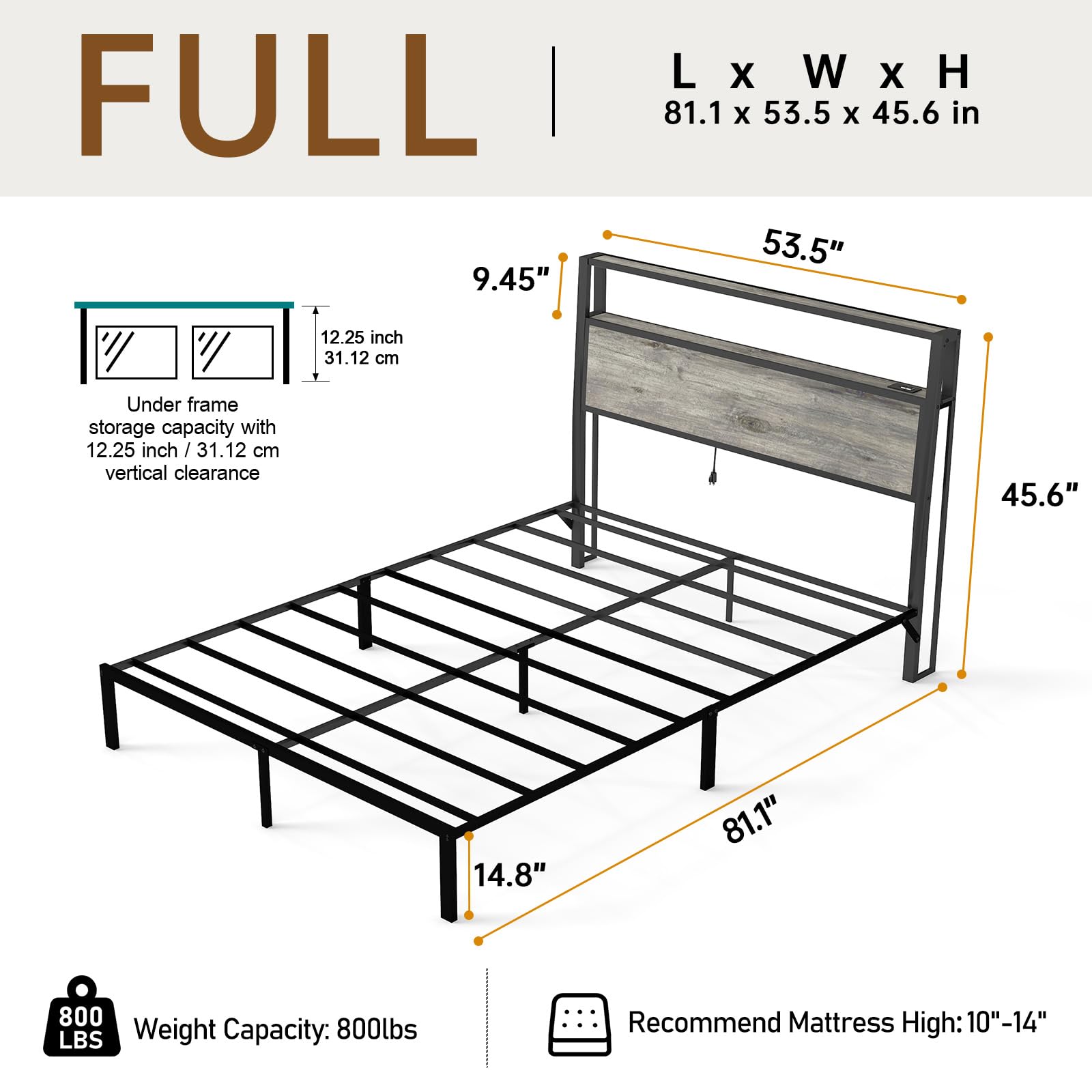 FULL

L x W x H
81.1 x 53.5 x 45.6 in

12.25 inch
31.12 cm

Under frame storage capacity with 12.25 inch / 31.12 cm vertical clearance

9.45"

53.5"

45.6"

81.1"

14.8"

800 LBS

Weight Capacity: 800lbs

Recommend Mattress High: 10"-14"